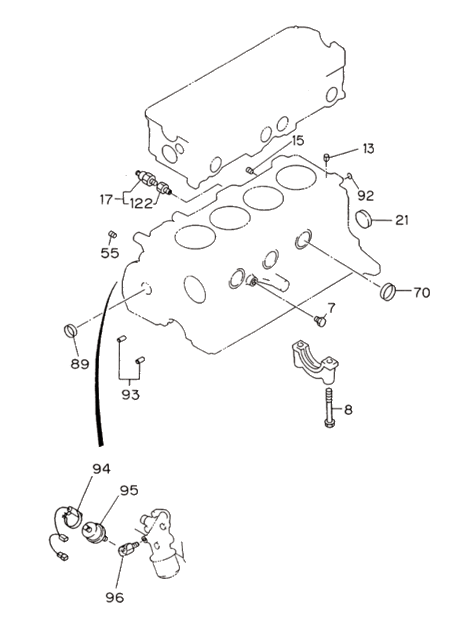 15
13
17
122
92
21
55
70
7
89
93
8
94
95
96