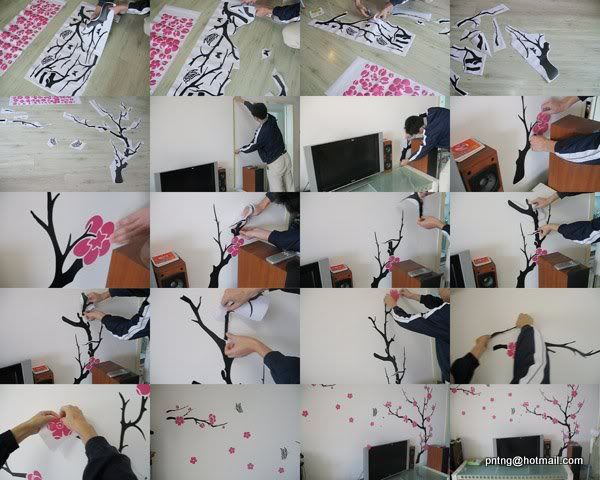 pntng@hotmail.com